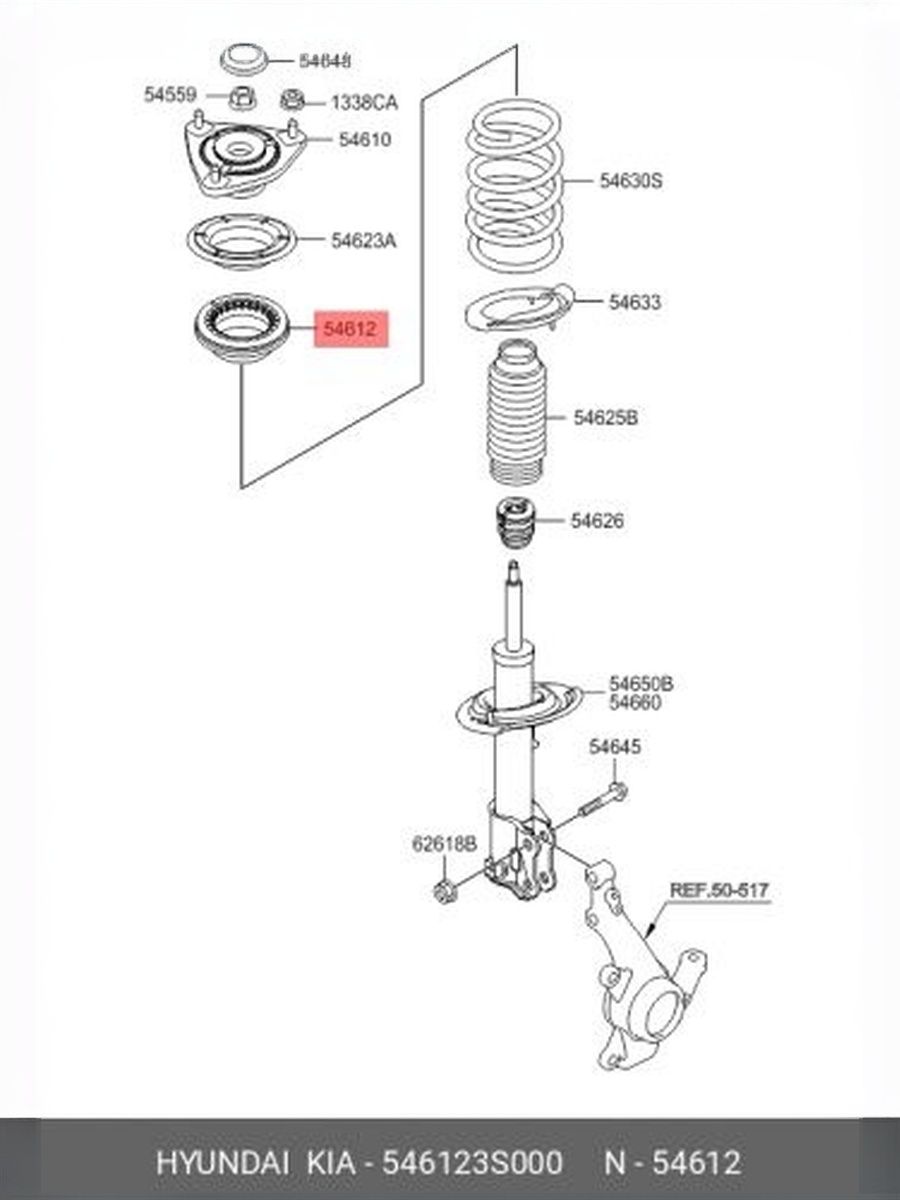 54648
54559
1338CA
54610
54623A
54612
54630S
54633
54625B
54626
54650B
54660
54645
62618B
REF.50-517

HYUNDAI KIA - 546123S000 N - 54612